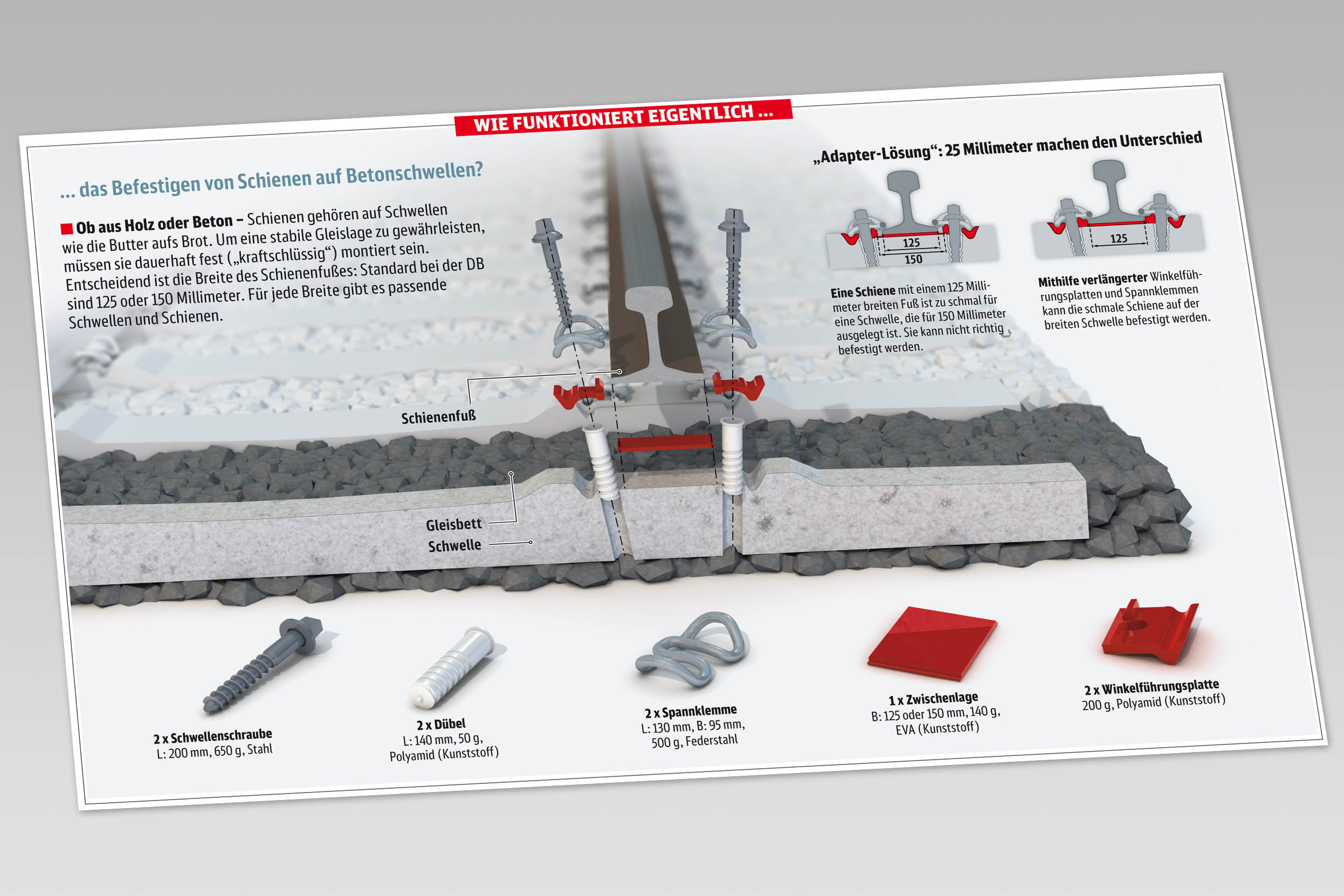 WIE FUNKTIONIERT EIGENTLICH ...

... das Befestigen von Schienen auf Betonschwellen?

Ob aus Holz oder Beton – Schienen gehören auf Schwellen wie die Butter aufs Brot. Um eine stabile Gleislage zu gewährleisten, müssen sie dauerhaft fest („kraftschlüssig“) montiert sein. Entscheidend ist die Breite des Schienenfußes: Standard bei der DB sind 125 oder 150 Millimeter. Für jede Breite gibt es passende Schwellen und Schienen.

„Adapter-Lösung“: 25 Millimeter machen den Unterschied

125
150

125

Eine Schiene mit einem 125 Millimeter breiten Fuß ist zu schmal für eine Schwelle, die für 150 Millimeter ausgelegt ist. Sie kann nicht richtig befestigt werden.

Mithilfe verlängerter Winkelführungsplatten und Spannklemmen kann die schmale Schiene auf der breiten Schwelle befestigt werden.

Schienenfuß

Gleisbett

Schwelle

2 x Schwellenschraube
L: 200 mm, 650 g, Stahl

2 x Dübel
L: 140 mm, 50 g, Polyamid (Kunststoff)

2 x Spannklemme
L: 130 mm, B: 95 mm, 500 g, Federstahl

1 x Zwischenlage
B: 125 oder 150 mm, 140 g, EVA (Kunststoff)

2 x Winkelführungsplatte
200 g, Polyamid (Kunststoff)